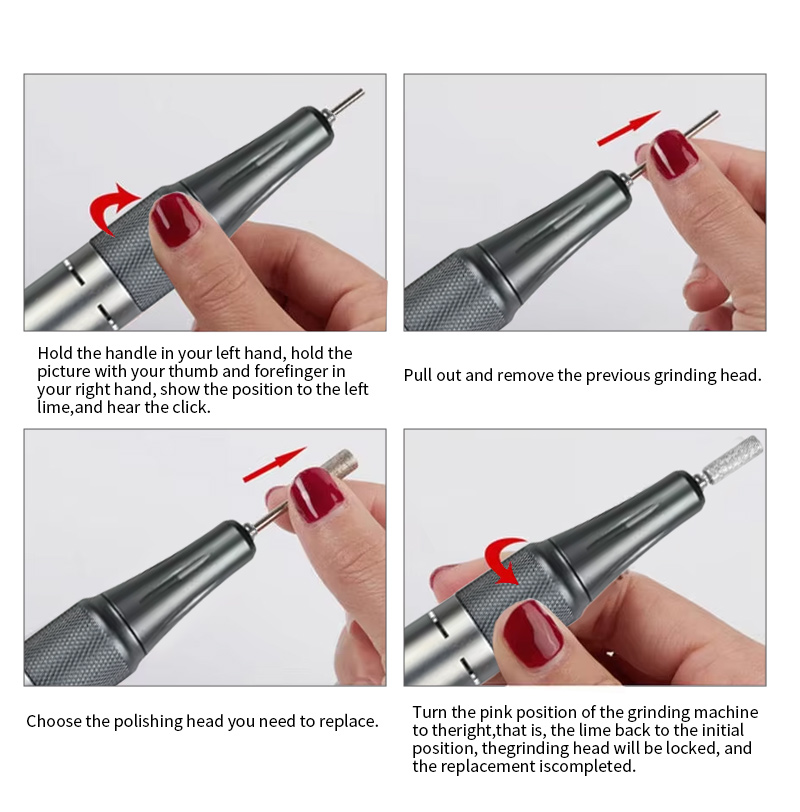 Hold the handle in your left hand, hold the picture with your thumb and forefinger in your right hand, show the position to the left lime,and hear the click.

Pull out and remove the previous grinding head.

Choose the polishing head you need to replace.

Turn the pink position of the grinding machine to theright,that is, the lime back to the initial position, thegrinding head will be locked, and the replacement iscompleted.